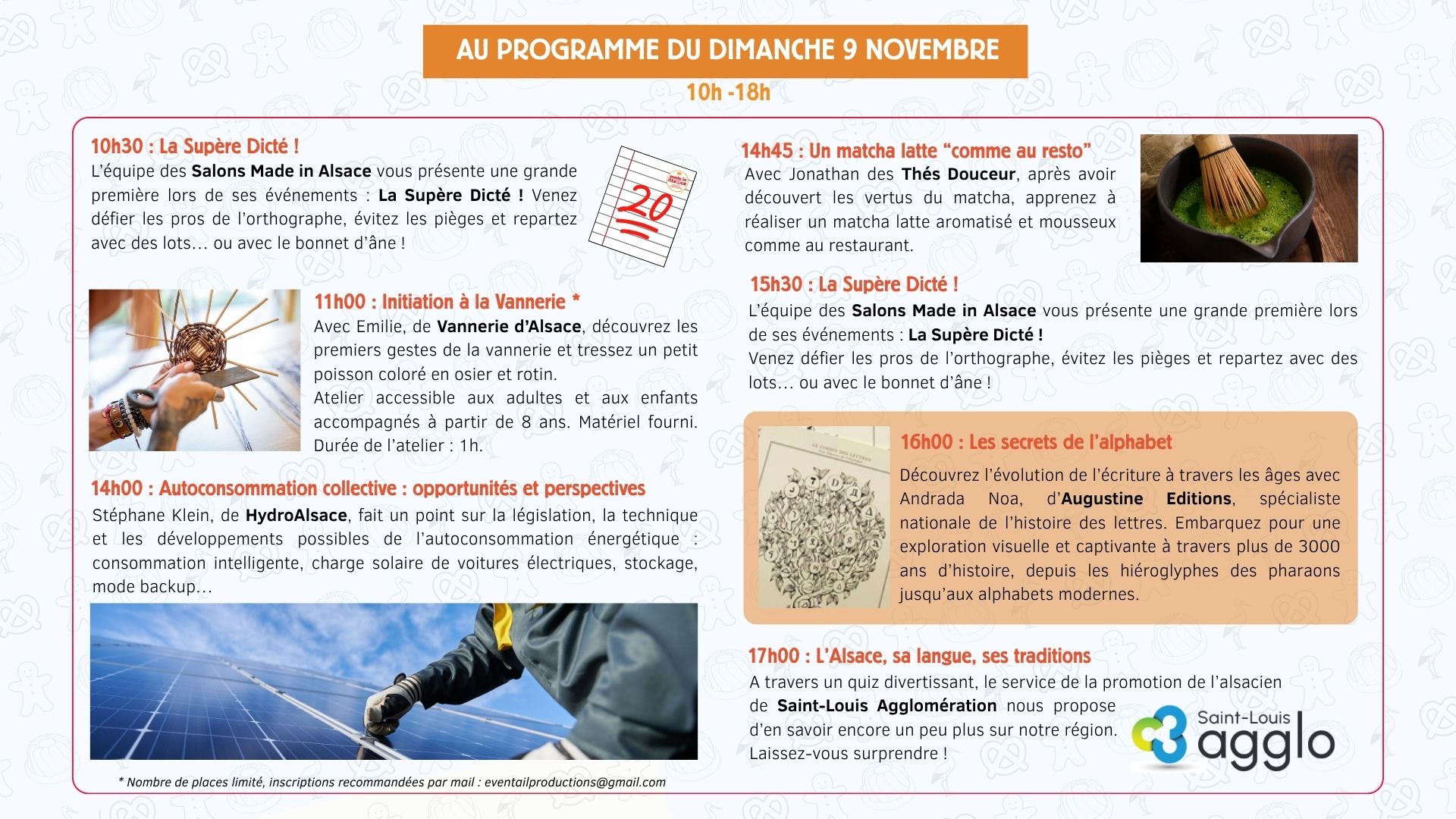 AU PROGRAMME DU DIMANCHE 9 NOVEMBRE

10h -18h

10h30 : La Supère Dicté !

L'équipe des Salons Made in Alsace vous présente une grande première lors de ses événements : La Supère Dicté ! Venez défier les pros de l'orthographe, évitez les pièges et repartez avec des lots… ou avec le bonnet d'âne !

20

11h00 : Initiation à la Vannerie *

Avec Emilie, de Vannerie d'Alsace, découvrez les premiers gestes de la vannerie et tressez un petit poisson coloré en osier et rotin.

Atelier accessible aux adultes et aux enfants accompagnés à partir de 8 ans. Matériel fourni. Durée de l'atelier : 1h.

14h00 : Autoconsommation collective : opportunités et perspectives

Stéphane Klein, de HydroAlsace, fait un point sur la législation, la technique et les développements possibles de l'autoconsommation énergétique : consommation intelligente, charge solaire de voitures électriques, stockage, mode backup…

* Nombre de places limité, inscriptions recommandées par mail : eventailproductions@gmail.com

14h45 : Un matcha latte "comme au resto"

Avec Jonathan des Thés Douceur, après avoir découvert les vertus du matcha, apprenez à réaliser un matcha latte aromatisé et mousseux comme au restaurant.

15h30 : La Supère Dicté !

L'équipe des Salons Made in Alsace vous présente une grande première lors de ses événements : La Supère Dicté !

Venez défier les pros de l'orthographe, évitez les pièges et repartez avec des lots… ou avec le bonnet d'âne !

16h00 : Les secrets de l'alphabet

Découvrez l'évolution de l'écriture à travers les âges avec Andrada Noa, d'Augustine Editions, spécialiste nationale de l'histoire des lettres. Embarquez pour une exploration visuelle et captivante à travers plus de 3000 ans d'histoire, depuis les hiéroglyphes des pharaons jusqu'aux alphabets modernes.

17h00 : L'Alsace, sa langue, ses traditions

A travers un quiz divertissant, le service de la promotion de l'alsacien de Saint-Louis Agglomération nous propose d'en savoir encore un peu plus sur notre région. Laissez-vous surprendre !

Saint-Louis agglo